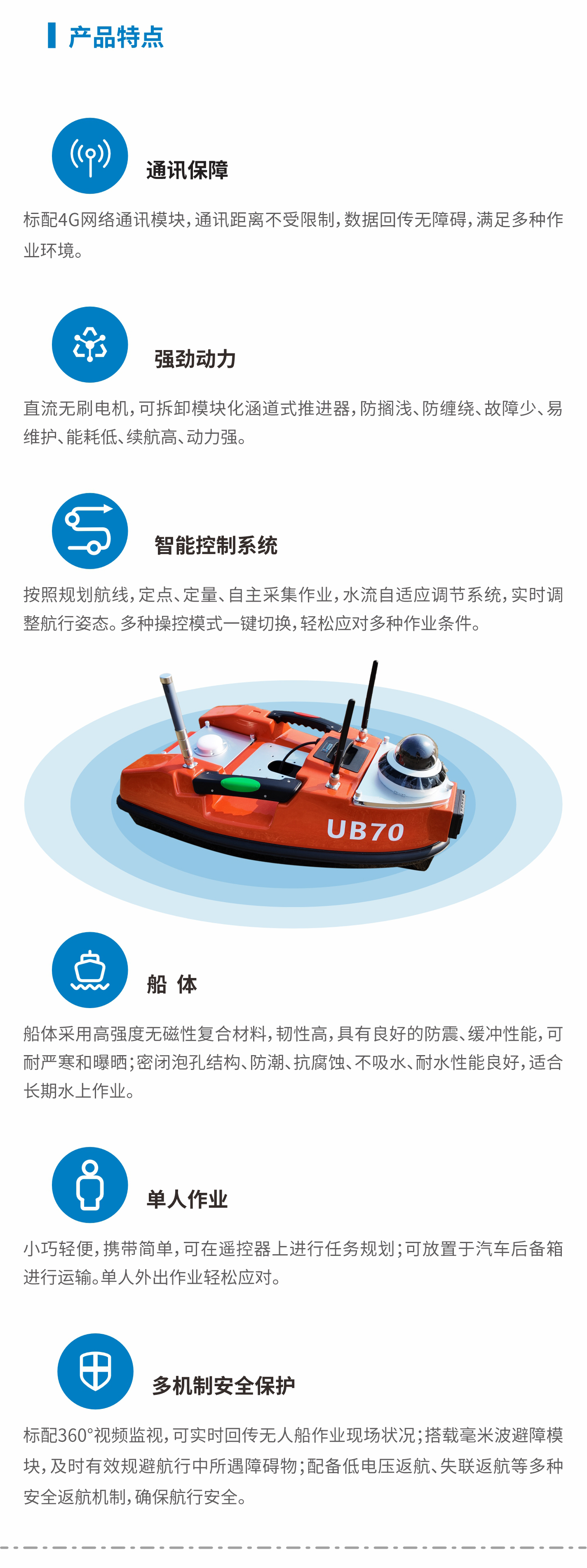 产品特点

通讯保障

标配4G网络通讯模块，通讯距离不受限制，数据回传无障碍，满足多种作业环境。

强劲动力

直流无刷电机，可拆卸模块化涵道式推进器，防搁浅、防缠绕、故障少、易维护、能耗低、续航高、动力强。

智能控制系统

按照规划航线，定点、定量、自主采集作业，水流自适应调节系统，实时调整航行姿态。多种操控模式一键切换，轻松应对多种作业条件。

UB70

船 体

船体采用高强度无磁性复合材料，韧性高，具有良好的防震、缓冲性能，可耐严寒和曝晒；密闭泡孔结构、防潮、抗腐蚀、不吸水、耐水性能良好，适合长期水上作业。

单人作业

小巧轻便，携带简单，可在遥控器上进行任务规划；可放置于汽车后备箱进行运输。单人外出作业轻松应对。

多机制安全保护

标配360°视频监视，可实时回传无人船作业现场状况；搭载毫米波避障模块，及时有效规避航行中所遇障碍物；配备低电压返航、失联返航等多种安全返航机制，确保航行安全。