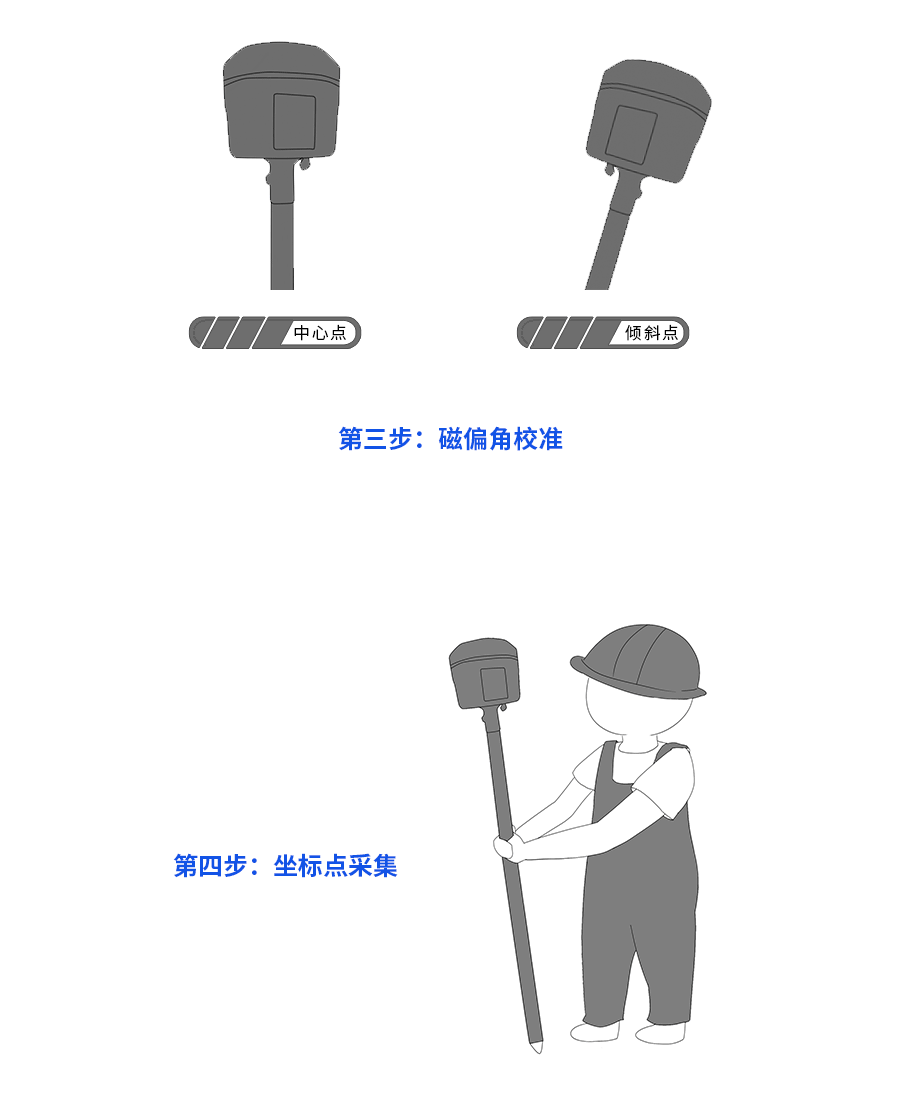 中心点

倾斜点

第三步：磁偏角校准

第四步：坐标点采集